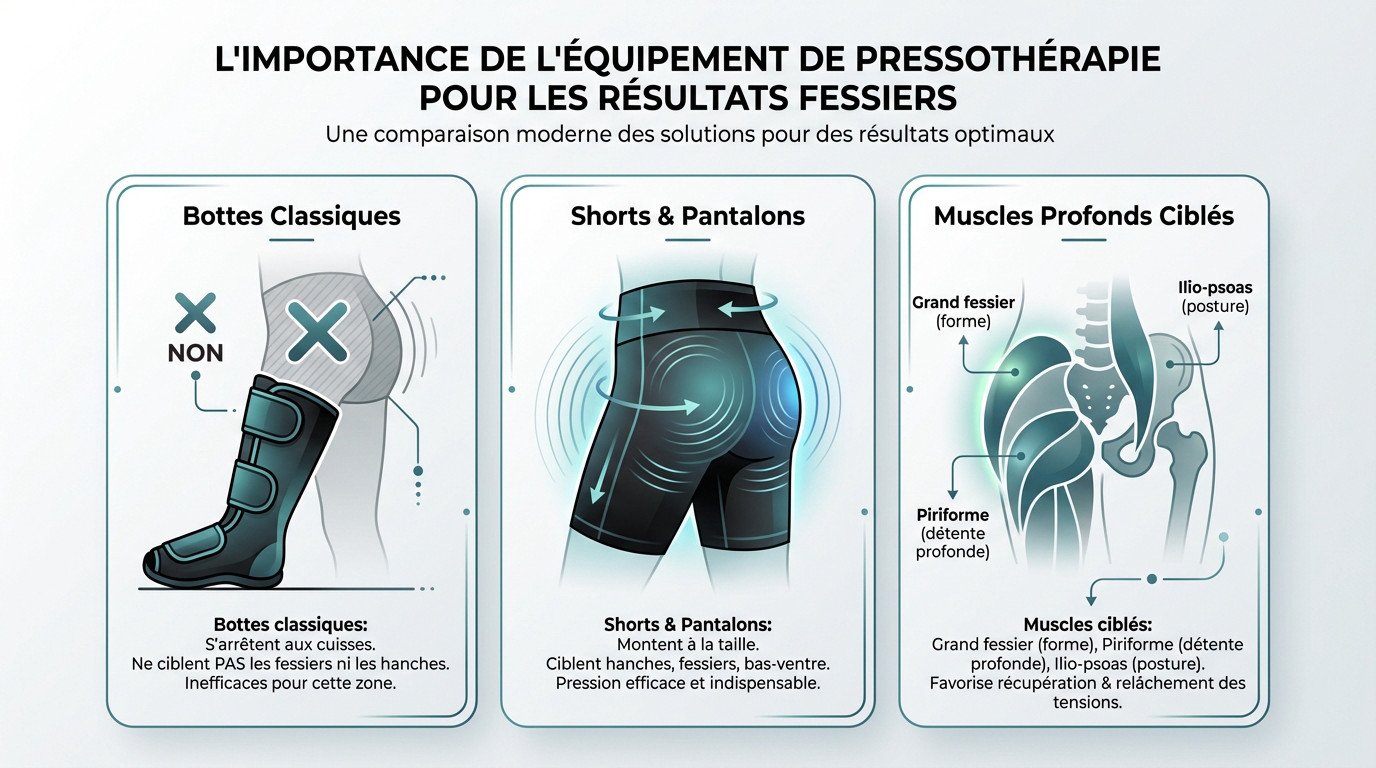 L'IMPORTANCE DE L'ÉQUIPEMENT DE PRESSOTHÉRAPIE POUR LES RÉSULTATS FESSIERS

Une comparaison moderne des solutions pour des résultats optimaux

Bottes Classiques

NON

Bottes classiques:
S'arrêtent aux cuisses.
Ne ciblent PAS les fessiers ni les hanches.
Inefficaces pour cette zone.

Shorts & Pantalons

Shorts & Pantalons:
Montent à la taille.
Ciblent hanches, fessiers, bas-ventre.
Pression efficace et indispensable.

Muscles Profonds Ciblés

Grand fessier (forme)

Ilio-psoas (posture)

Piriforme (détente profonde)

Muscles ciblés:
Grand fessier (forme), Piriforme (détente profonde), Ilio-psoas (posture).
Favorise récupération & relâchement des tensions.