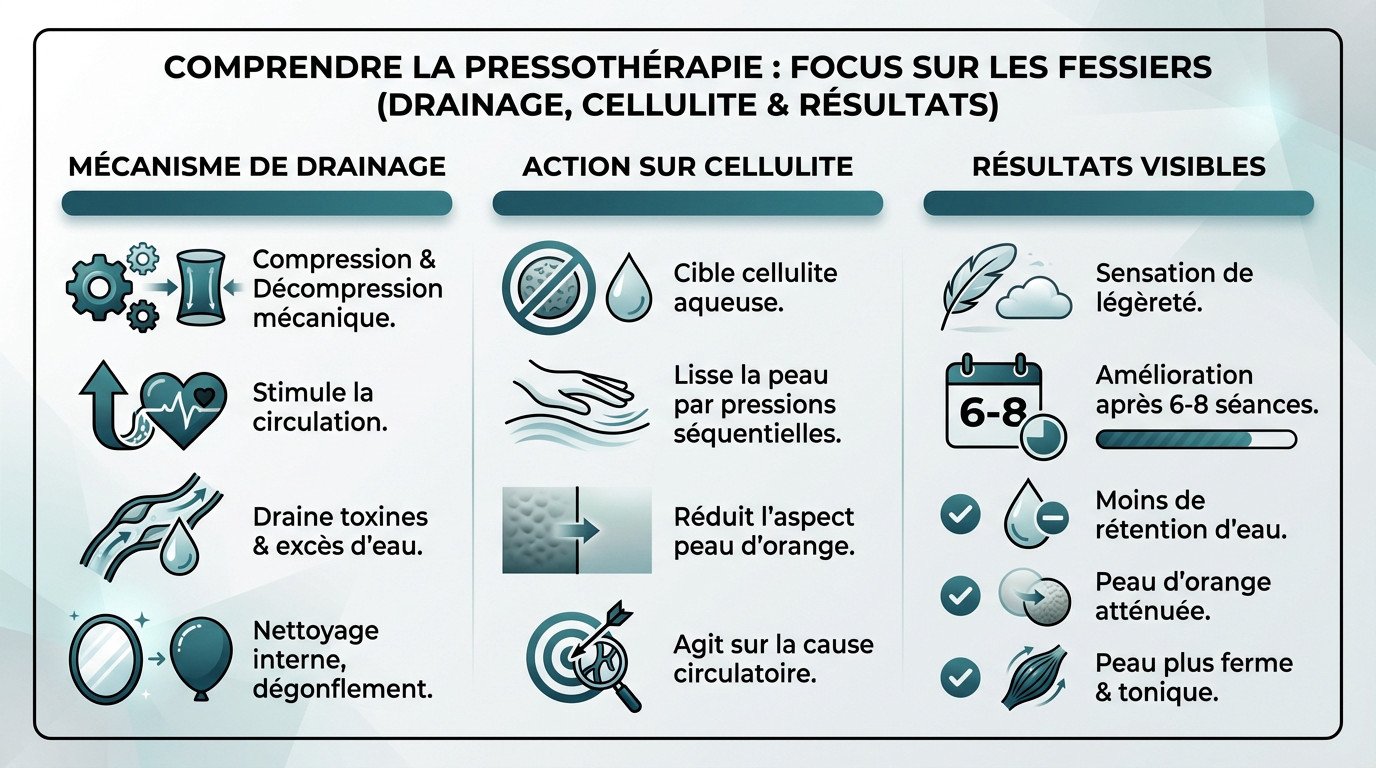 COMPRENDRE LA PRESSOTHÉRAPIE : FOCUS SUR LES FESSIERS (DRAINAGE, CELLULITE & RÉSULTATS)

MÉCANISME DE DRAINAGE

Compression & Décompression mécanique.

Stimule la circulation.

Draine toxines & excès d'eau.

Nettoyage interne, dégonflement.

ACTION SUR CELLULITE

Cible cellulite aqueuse.

Lisse la peau par pressions séquentielles.

Réduit l'aspect peau d'orange.

Agit sur la cause circulatoire.

RÉSULTATS VISIBLES

Sensation de légèreté.

6-8

Amélioration après 6-8 séances.

Moins de rétention d'eau.

Peau d'orange atténuée.

Peau plus ferme & tonique.