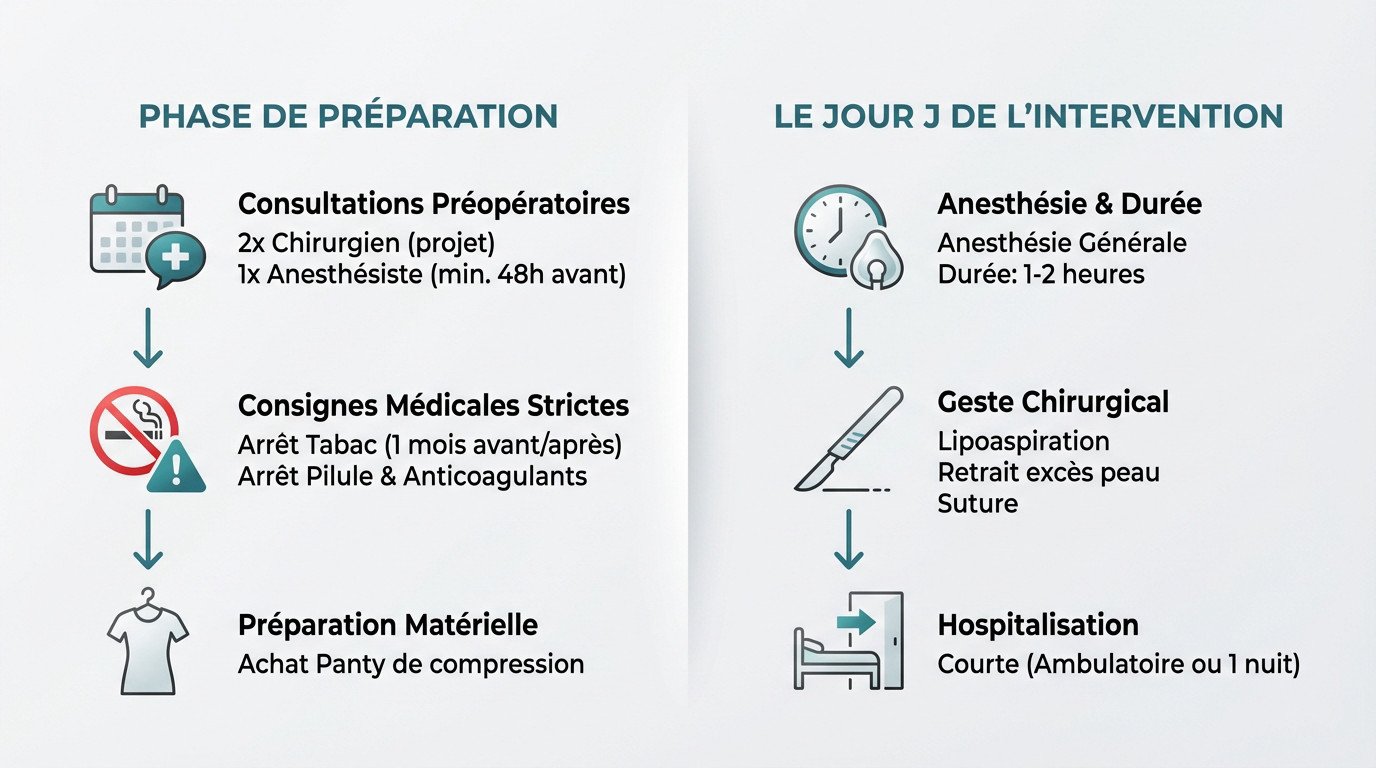 PHASE DE PRÉPARATION

Consultations Préopératoires
2x Chirurgien (projet)
1x Anesthésiste (min. 48h avant)

Consignes Médicales Strictes
Arrêt Tabac (1 mois avant/après)
Arrêt Pilule & Anticoagulants

Préparation Matérielle
Achat Panty de compression

LE JOUR J DE L'INTERVENTION

Anesthésie & Durée
Anesthésie Générale
Durée: 1-2 heures

Geste Chirurgical
Lipoaspiration
Retrait excès peau
Suture

Hospitalisation
Courte (Ambulatoire ou 1 nuit)