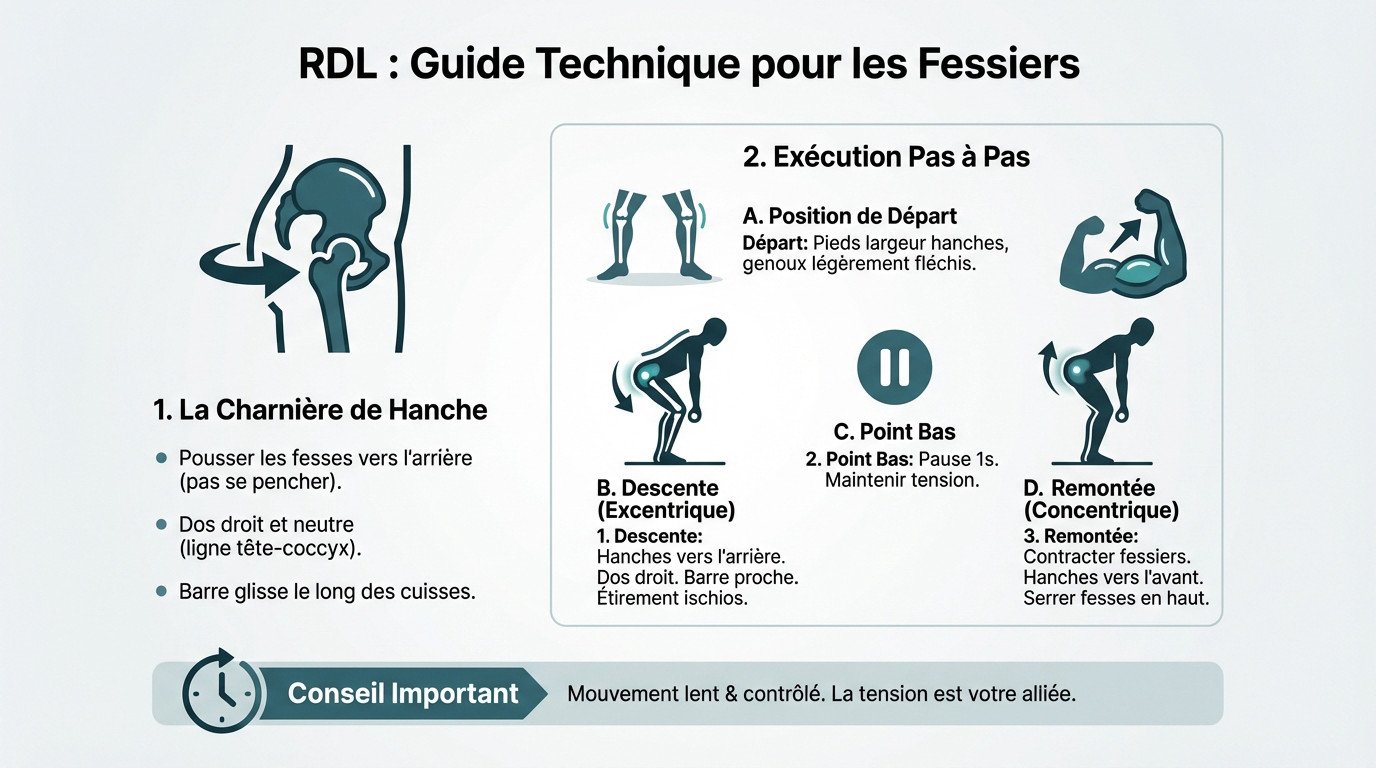 RDL : Guide Technique pour les Fessiers

1. La Charnière de Hanche

Pousser les fesses vers l'arrière (pas se pencher).

Dos droit et neutre (ligne tête-coccyx).

Barre glisse le long des cuisses.

2. Exécution Pas à Pas

A. Position de Départ
Départ: Pieds largeur hanches, genoux légèrement fléchis.

B. Descente (Excentrique)
1. Descente: Hanches vers l'arrière. Dos droit. Barre proche. Étirement ischios.

C. Point Bas
2. Point Bas: Pause 1s. Maintenir tension.

D. Remontée (Concentrique)
3. Remontée: Contracter fessiers. Hanches vers l'avant. Serrer fesses en haut.

Conseil Important
Mouvement lent & contrôlé. La tension est votre alliée.