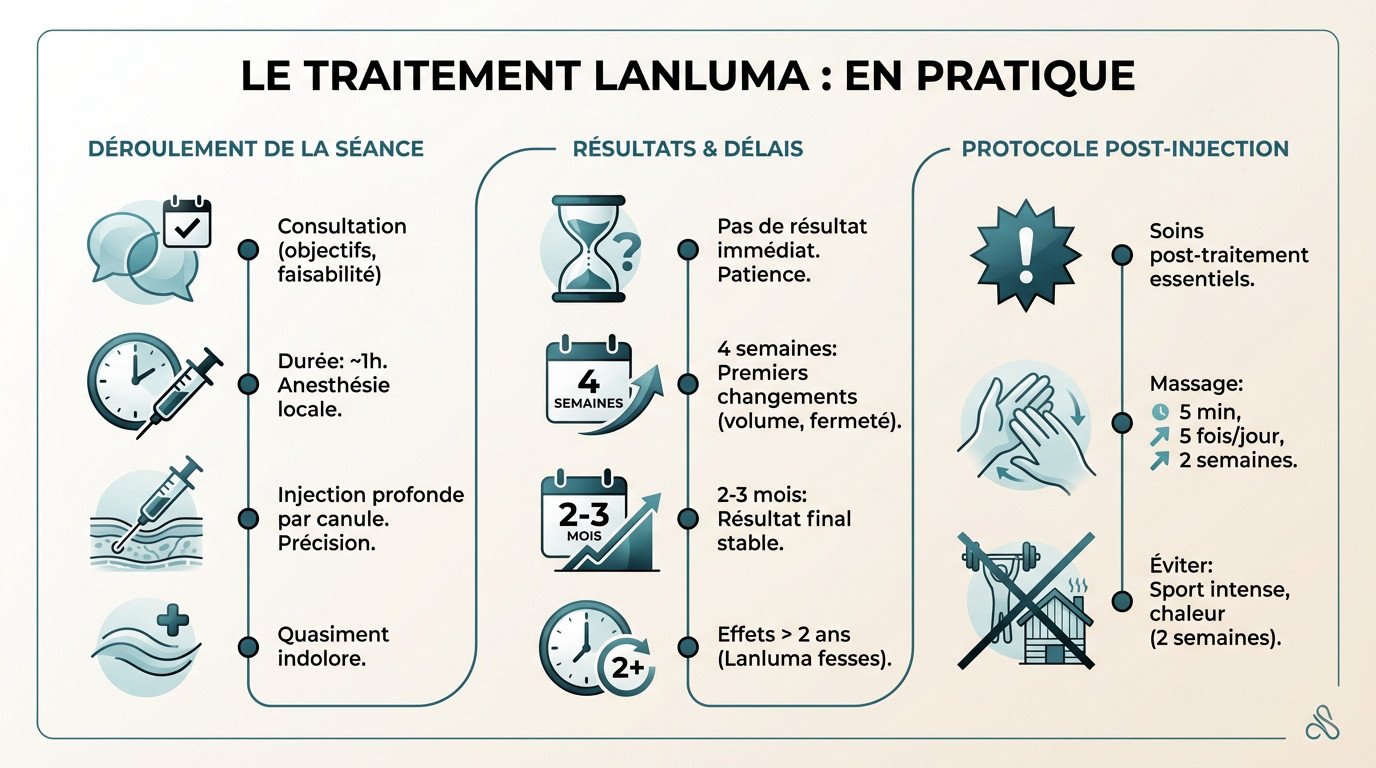 LE TRAITEMENT LANLUMA : EN PRATIQUE

DÉROULEMENT DE LA SÉANCE

Consultation (objectifs, faisabilité)

Durée: ~1h. Anesthésie locale.

Injection profonde par canule. Précision.

Quasiment indolore.

RÉSULTATS & DÉLAIS

Pas de résultat immédiat. Patience.

4 SEMAINES

4 semaines: Premiers changements (volume, fermeté).

2-3 MOIS

2-3 mois: Résultat final stable.

2+

Effets > 2 ans (Lanluma fesses).

PROTOCOLE POST-INJECTION

Soins post-traitement essentiels.

Massage:
5 min,
5 fois/jour,
2 semaines.

Éviter: Sport intense, chaleur (2 semaines).